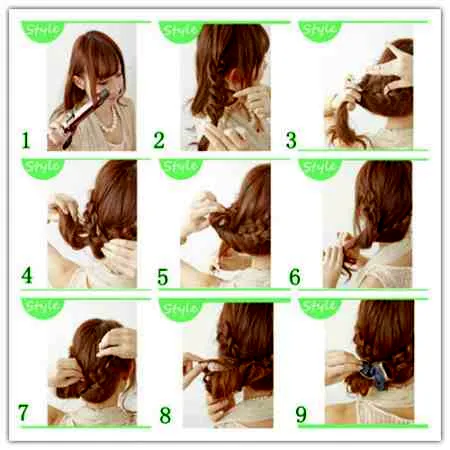 Style
1
Style
2
Style
3
Style
4
Style
5
Style
6
Style
7
Style
8
Style
9